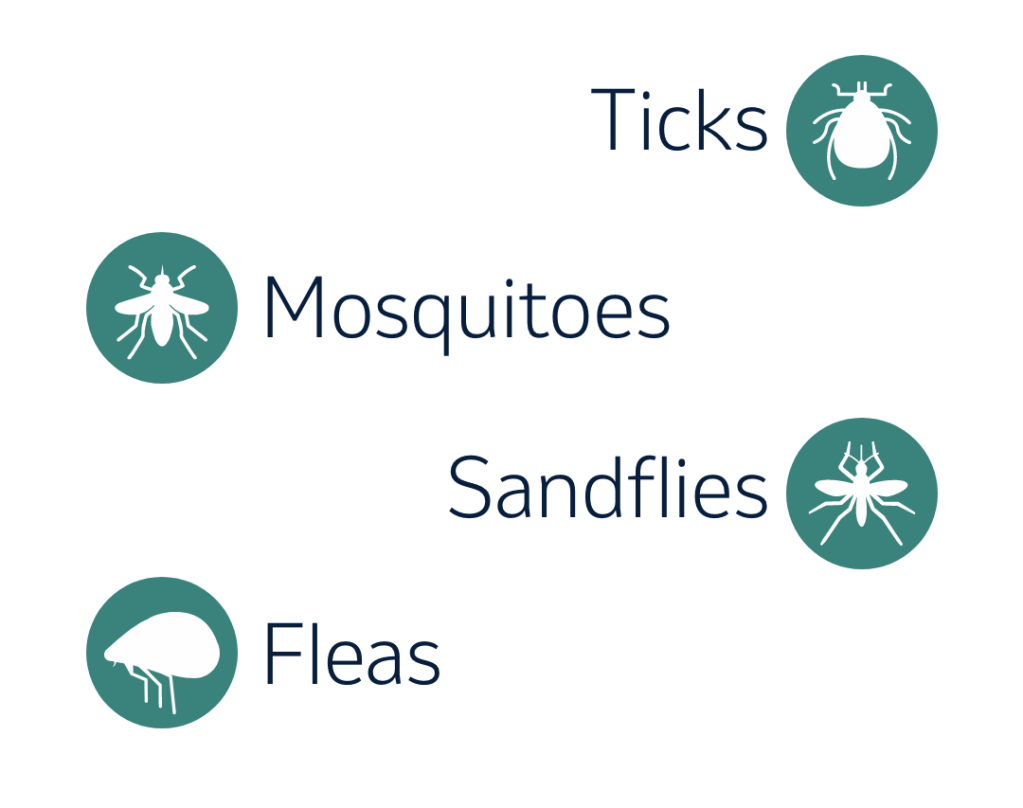 Ticks

Mosquitoes

Sandflies

Fleas